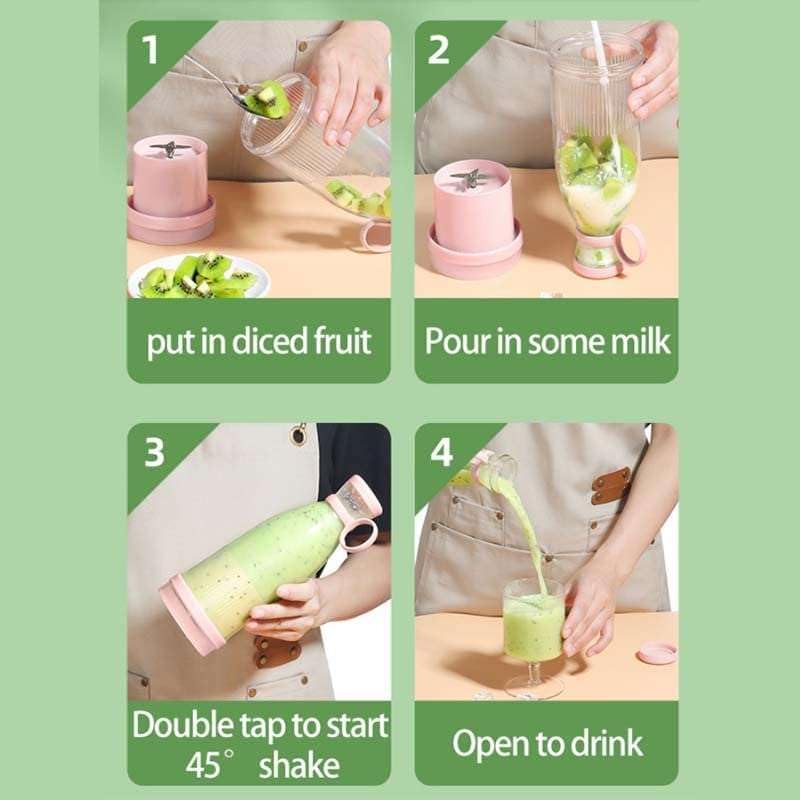 1

put in diced fruit

2

Pour in some milk

3

Double tap to start 45° shake

4

Open to drink